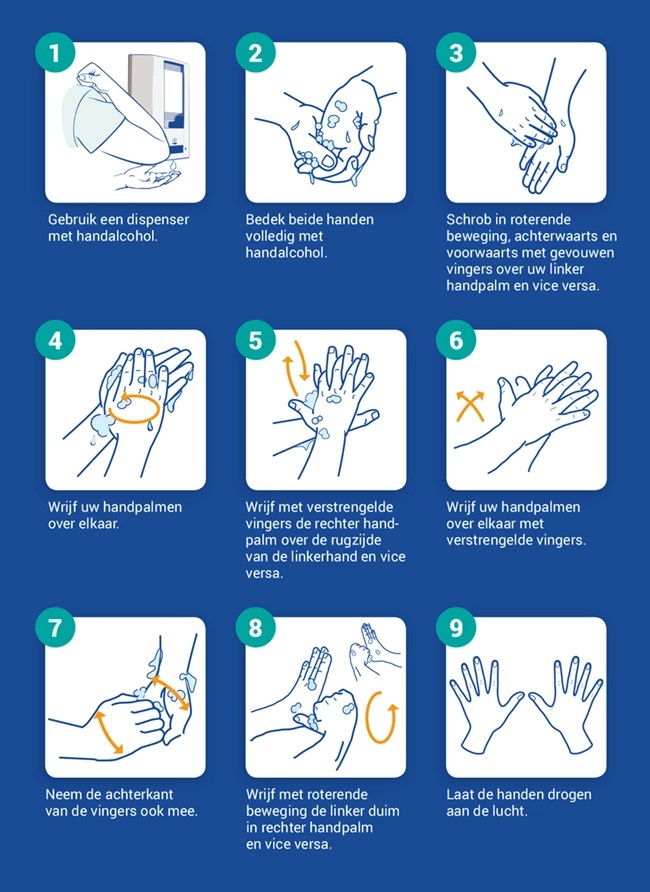 1

Gebruik een dispenser met handalcohol.

2

Bedek beide handen volledig met handalcohol.

3

Schrob in roterende beweging, achterwaarts en voorwaarts met gevouwen vingers over uw linker handpalm en vice versa.

4

Wrijf uw handpalmen over elkaar.

5

Wrijf met verstrengelde vingers de rechter handpalm over de rugzijde van de linkerhand en vice versa.

6

Wrijf uw handpalmen over elkaar met verstrengelde vingers.

7

Neem de achterkant van de vingers ook mee.

8

Wrijf met roterende beweging de linker duim in rechter handpalm en vice versa.

9

Laat de handen drogen aan de lucht.