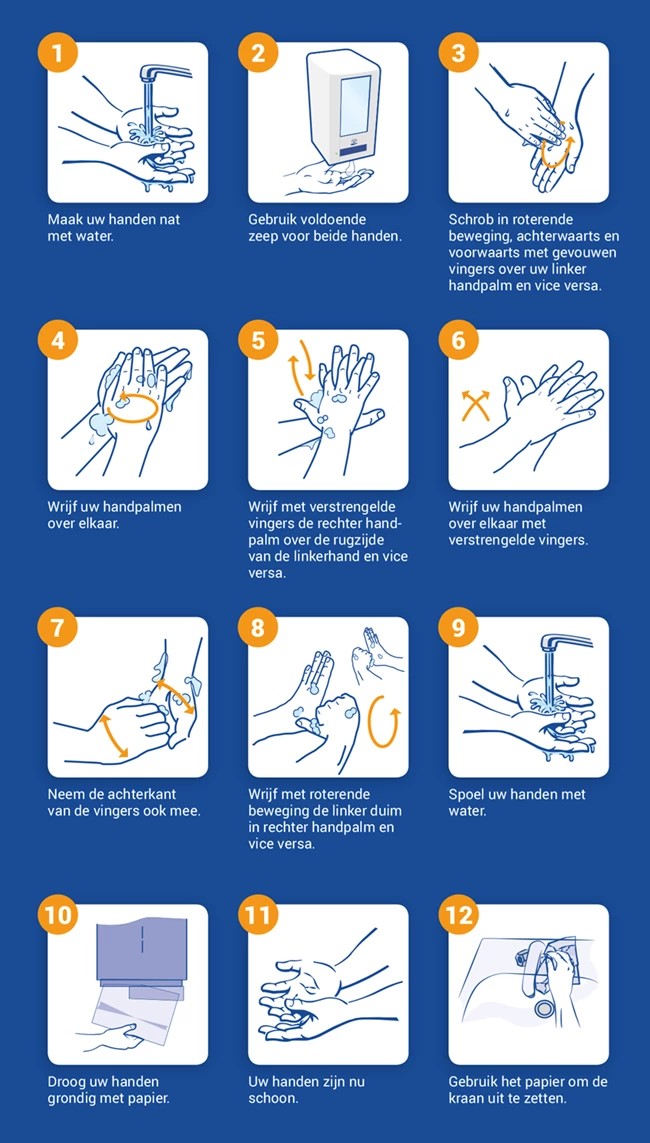 1
Maak uw handen nat met water.

2
Gebruik voldoende zeep voor beide handen.

3
Schrob in roterende beweging, achterwaarts en voorwaarts met gevouwen vingers over uw linker handpalm en vice versa.

4
Wrijf uw handpalmen over elkaar.

5
Wrijf met verstrengelde vingers de rechter handpalm over de rugzijde van de linkerhand en vice versa.

6
Wrijf uw handpalmen over elkaar met verstrengelde vingers.

7
Neem de achterkant van de vingers ook mee.

8
Wrijf met roterende beweging de linker duim in rechter handpalm en vice versa.

9
Spoel uw handen met water.

10
Droog uw handen grondig met papier.

11
Uw handen zijn nu schoon.

12
Gebruik het papier om de kraan uit te zetten.