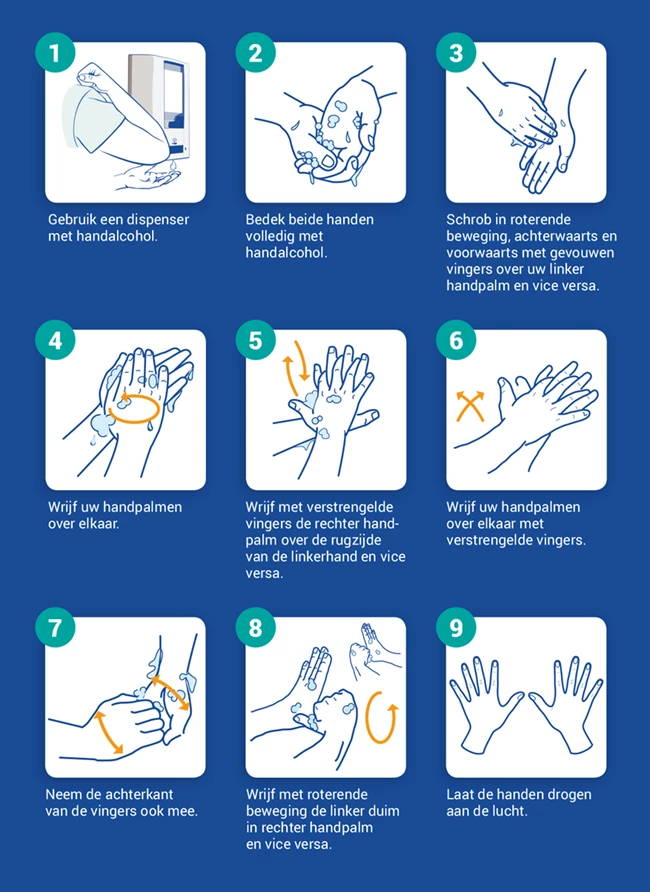 1

Gebruik een dispenser met handalcohol.

2

Bedek beide handen volledig met handalcohol.

3

Schrob in roterende beweging, achterwaarts en voorwaarts met gevouwen vingers over uw linker handpalm en vice versa.

4

Wrijf uw handpalmen over elkaar.

5

Wrijf met verstrengelde vingers de rechter handpalm over de rugzijde van de linkerhand en vice versa.

6

Wrijf uw handpalmen over elkaar met verstrengelde vingers.

7

Neem de achterkant van de vingers ook mee.

8

Wrijf met roterende beweging de linker duim in rechter handpalm en vice versa.

9

Laat de handen drogen aan de lucht.