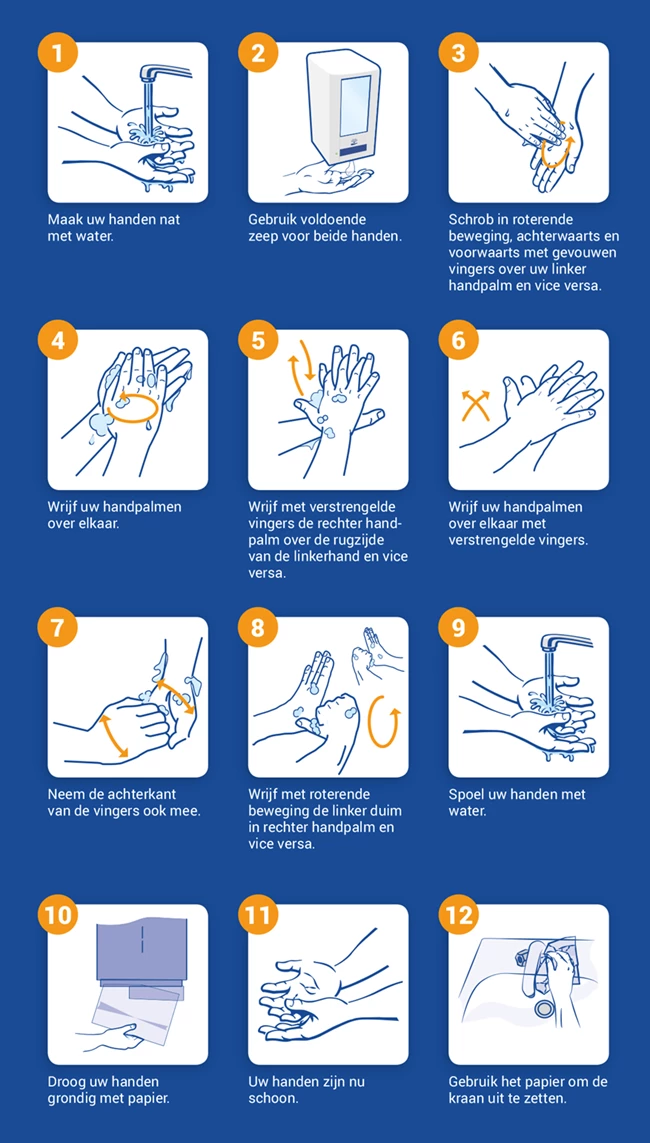 1

Maak uw handen nat met water.

2

Gebruik voldoende zeep voor beide handen.

3

Schrob in roterende beweging, achterwaarts en voorwaarts met gevouwen vingers over uw linker handpalm en vice versa.

4

Wrijf uw handpalmen over elkaar.

5

Wrijf met verstrengelde vingers de rechter handpalm over de rugzijde van de linkerhand en vice versa.

6

Wrijf uw handpalmen over elkaar met verstrengelde vingers.

7

Neem de achterkant van de vingers ook mee.

8

Wrijf met roterende beweging de linker duim in rechter handpalm en vice versa.

9

Spoel uw handen met water.

10

Droog uw handen grondig met papier.

11

Uw handen zijn nu schoon.

12

Gebruik het papier om de kraan uit te zetten.