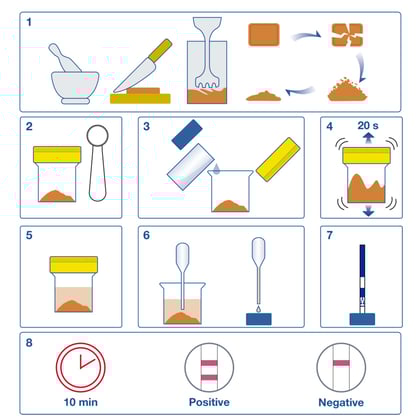 1

2

3

4

20 s

5

6

7

8

10 min

Positive

Negative