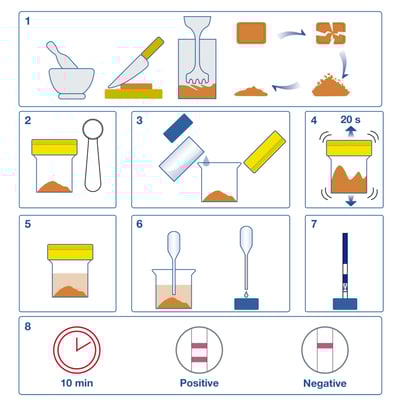 1

2

3

4
20 s

5

6

7

8
10 min
Positive
Negative