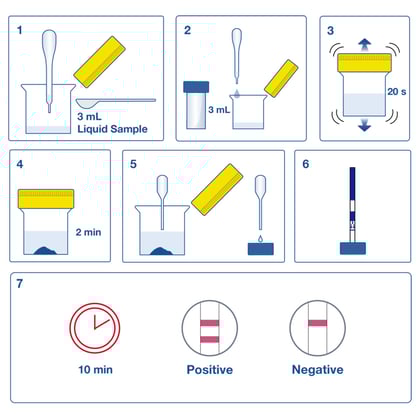 1

3 mL
Liquid Sample

2

3 mL

3

20 s

4

2 min

5

6

7

10 min

Positive

Negative