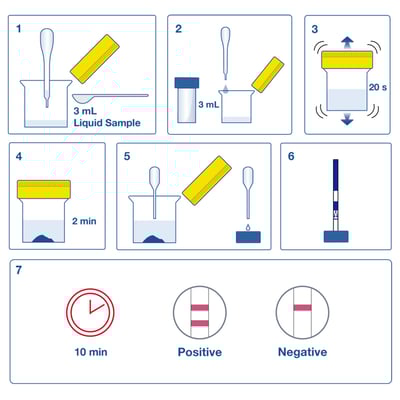 1

3 mL
Liquid Sample

2

3 mL

3

20 s

4

2 min

5

6

7

10 min

Positive

Negative