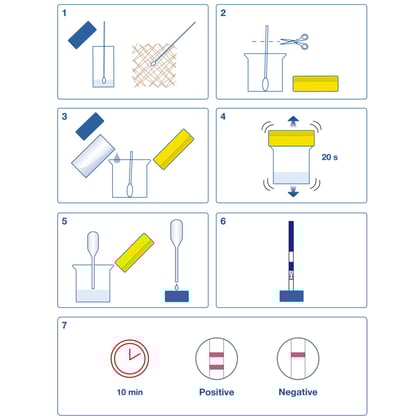 1

2

3

4

20 s

5

6

7

10 min

Positive

Negative