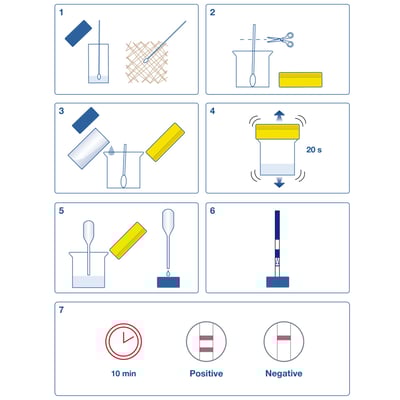 1

2

3

4

20 s

5

6

7

10 min

Positive

Negative