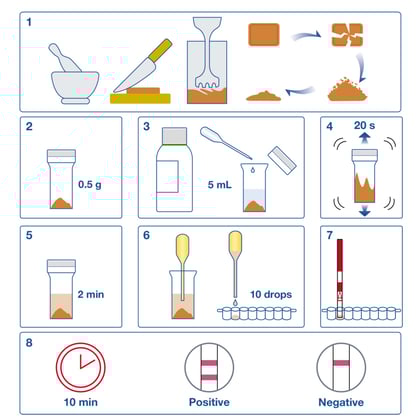 1

2

0.5 g

3

5 mL

4

20 s

5

2 min

6

10 drops

7

8

10 min

Positive

Negative