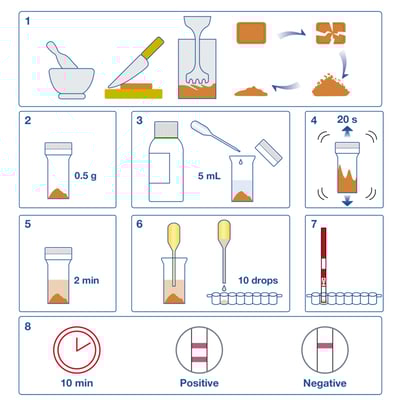 1

2

0.5 g

3

5 mL

4

20 s

5

2 min

6

10 drops

7

8

10 min

Positive

Negative