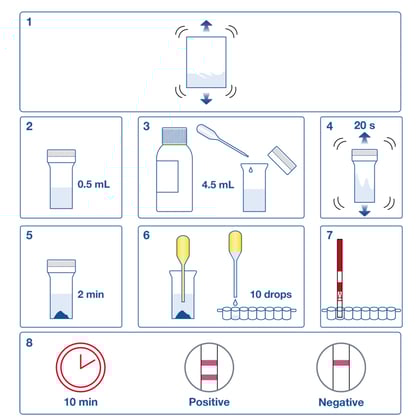 1

2

0.5 mL

3

4.5 mL

4

20 s

5

2 min

6

10 drops

7

8

10 min

Positive

Negative