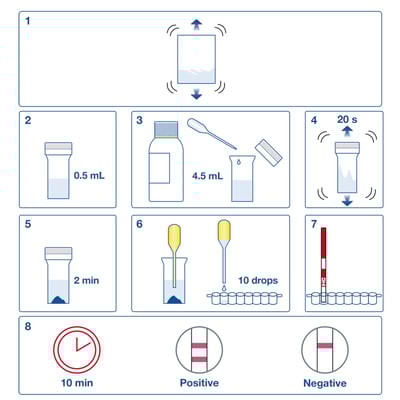 1

2

0.5 mL

3

4.5 mL

4

20 s

5

2 min

6

10 drops

7

8

10 min

Positive

Negative