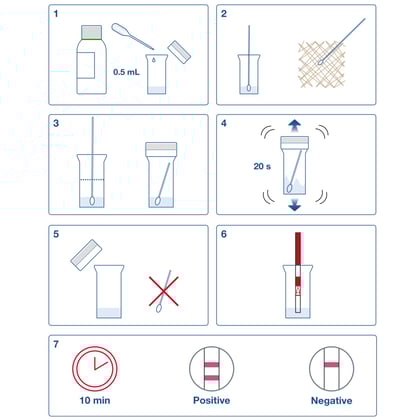 1
0.5 mL

2

3

4
20 s

5

6

7
10 min
Positive
Negative