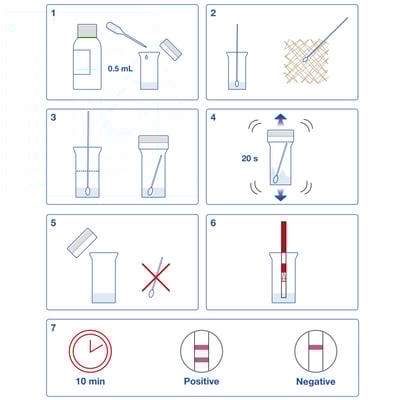 1

0.5 mL

2

3

4

20 s

5

6

7

10 min

Positive

Negative