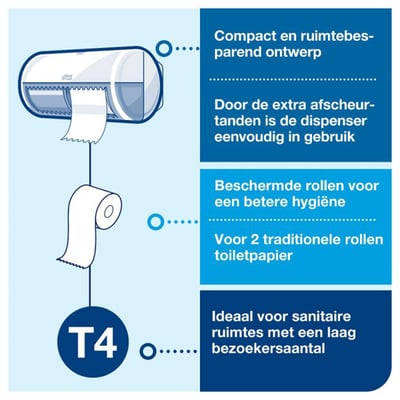 Compact en ruimtebesparend ontwerp

Door de extra afscheurtanden is de dispenser eenvoudig in gebruik

Beschermde rollen voor een betere hygiëne

Voor 2 traditionele rollen toiletpapier

T4

Ideaal voor sanitaire ruimtes met een laag bezoekersaantal