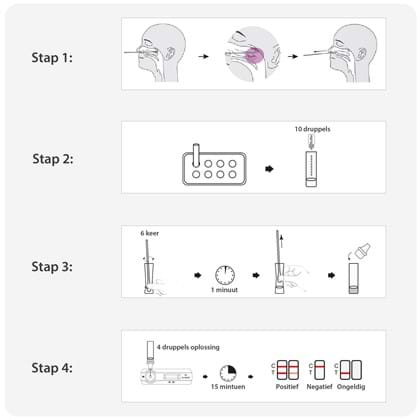 Stap 1:

Stap 2:

10 druppels

Stap 3:

6 keer

1 minuut

Stap 4:

4 druppels oplossing

15 mintuen

C T Positief

C T Negatief

C T Ongeldig